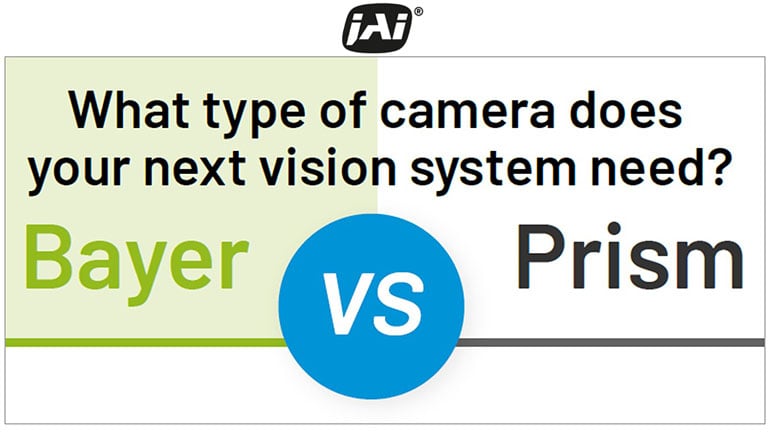 JAI®

What type of camera does your next vision system need?

Bayer

VS

Prism